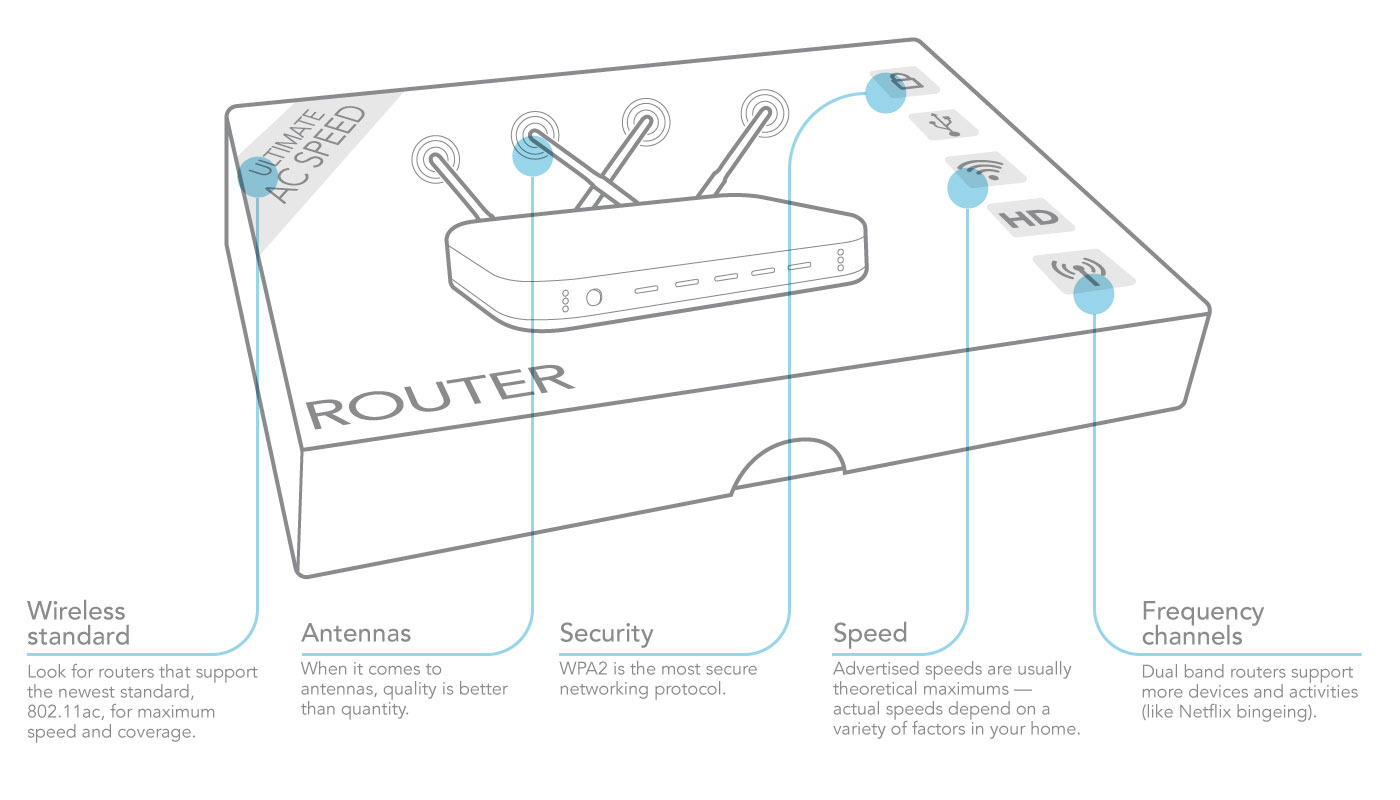 ULTIMATE
AC SPEED

HD

ROUTER

Wireless standard

Look for routers that support the newest standard, 802.11ac, for maximum speed and coverage.

Antennas

When it comes to antennas, quality is better than quantity.

Security

WPA2 is the most secure networking protocol.

Speed

Advertised speeds are usually theoretical maximums — actual speeds depend on a variety of factors in your home.

Frequency channels

Dual band routers support more devices and activities (like Netflix bingeing).